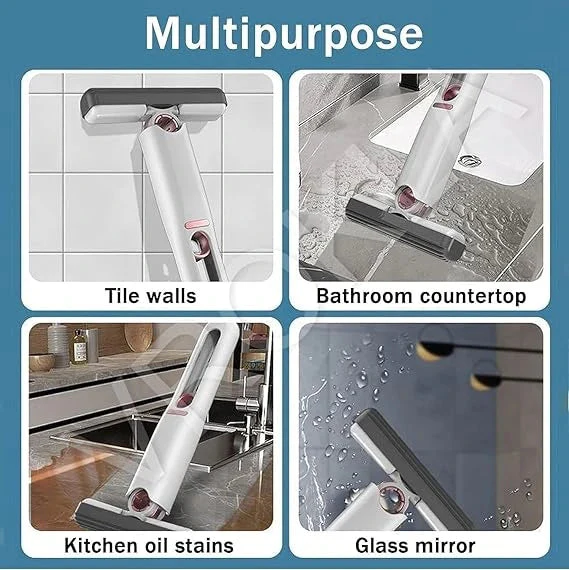 Multipurpose

Tile walls

Bathroom countertop

Kitchen oil stains

Glass mirror